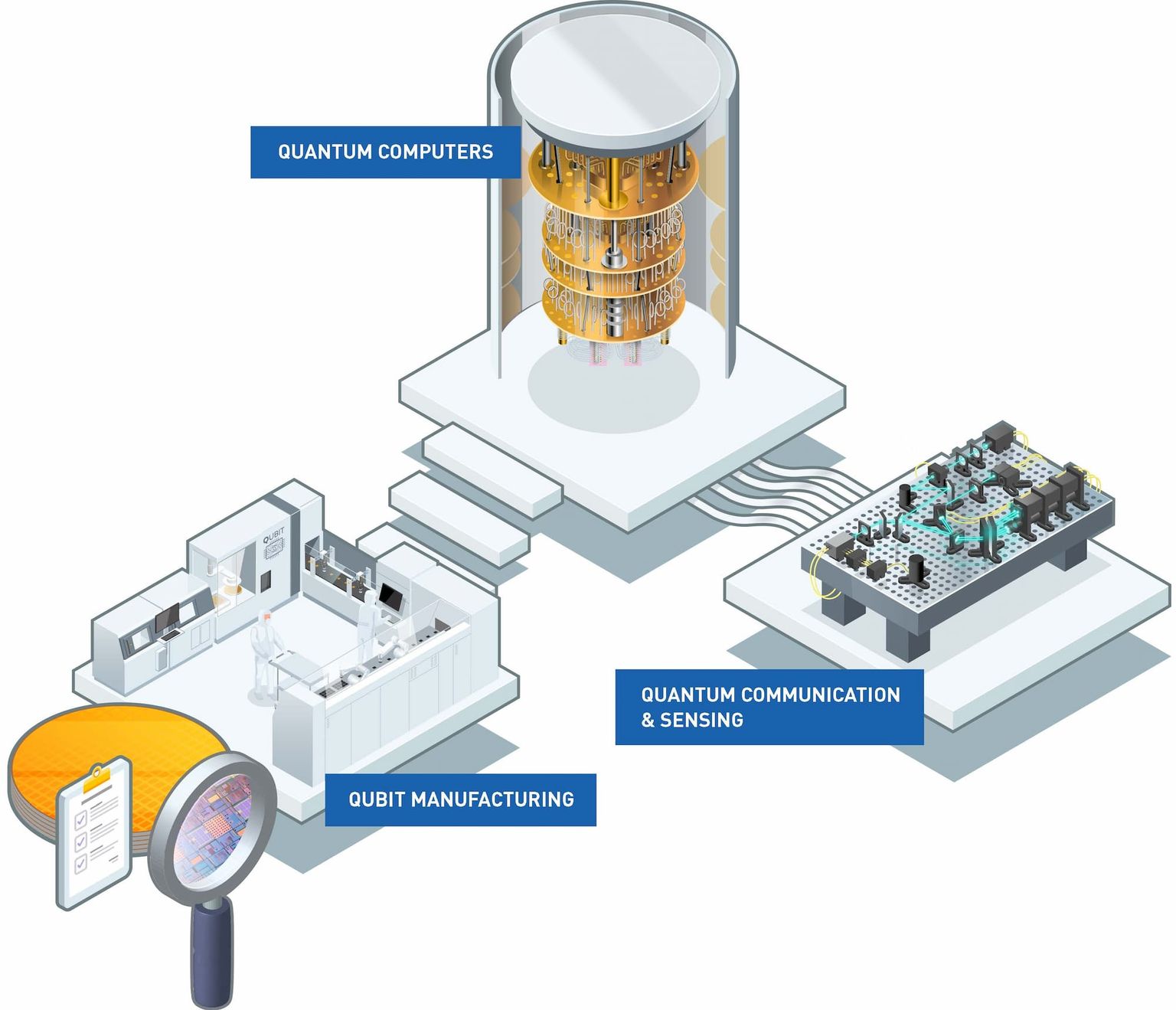 QUANTUM COMPUTERS

QUBIT

QUANTUM COMMUNICATION & SENSING

QUBIT MANUFACTURING